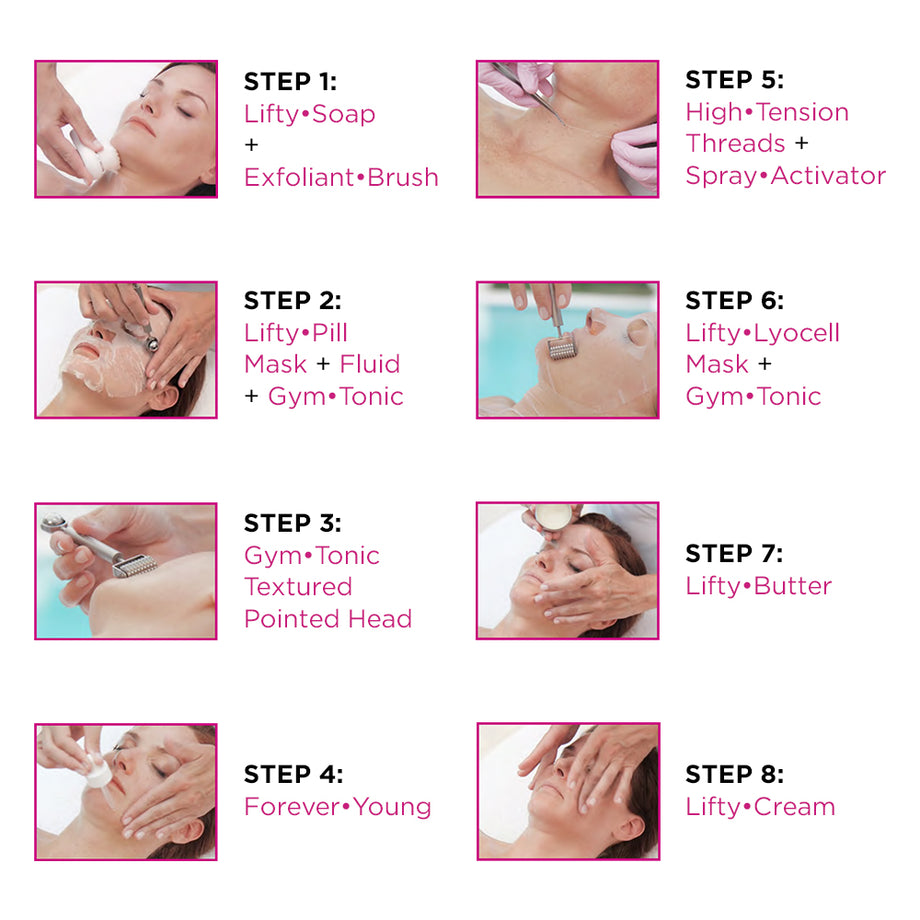 STEP 1:
Lifty•Soap
+
Exfoliant•Brush

STEP 2:
Lifty•Pill Mask + Fluid + Gym•Tonic

STEP 3:
Gym•Tonic Textured Pointed Head

STEP 4:
Forever•Young

STEP 5:
High•Tension Threads + Spray•Activator

STEP 6:
Lifty•Lyocell Mask + Gym•Tonic

STEP 7:
Lifty•Butter

STEP 8:
Lifty•Cream