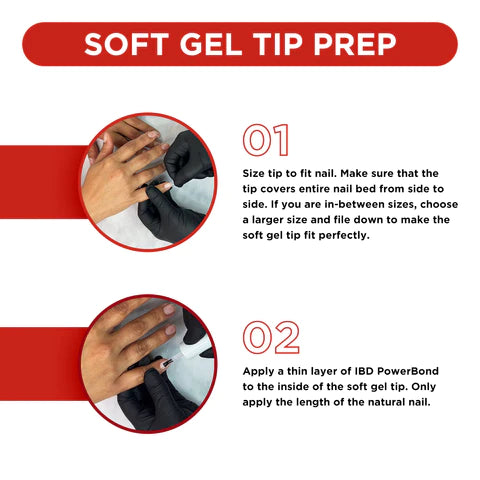 SOFT GEL TIP PREP

01

Size tip to fit nail. Make sure that the tip covers entire nail bed from side to side. If you are in-between sizes, choose a larger size and file down to make the soft gel tip fit perfectly.

02

Apply a thin layer of IBD PowerBond to the inside of the soft gel tip. Only apply the length of the natural nail.