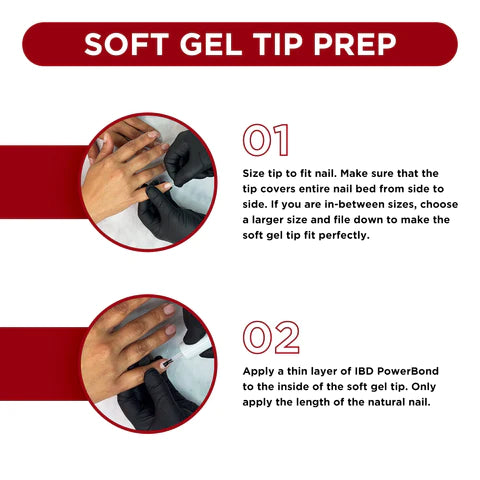 SOFT GEL TIP PREP

01

Size tip to fit nail. Make sure that the tip covers entire nail bed from side to side. If you are in-between sizes, choose a larger size and file down to make the soft gel tip fit perfectly.

02

Apply a thin layer of IBD PowerBond to the inside of the soft gel tip. Only apply the length of the natural nail.